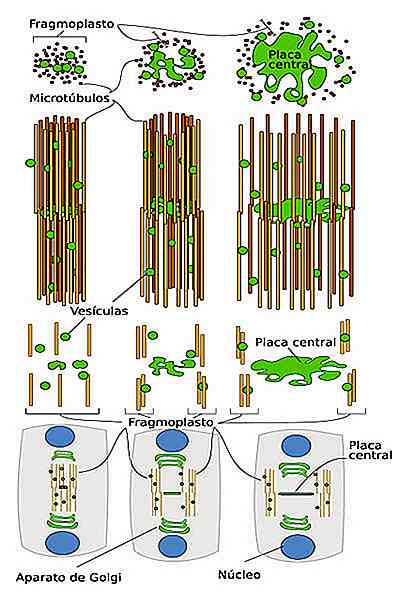 Fragmoplasto

Placa central

Microtúbulos

Vesículas

Placa central

Fragmoplasto

Placa central

Aparato de Golgi

Núcleo