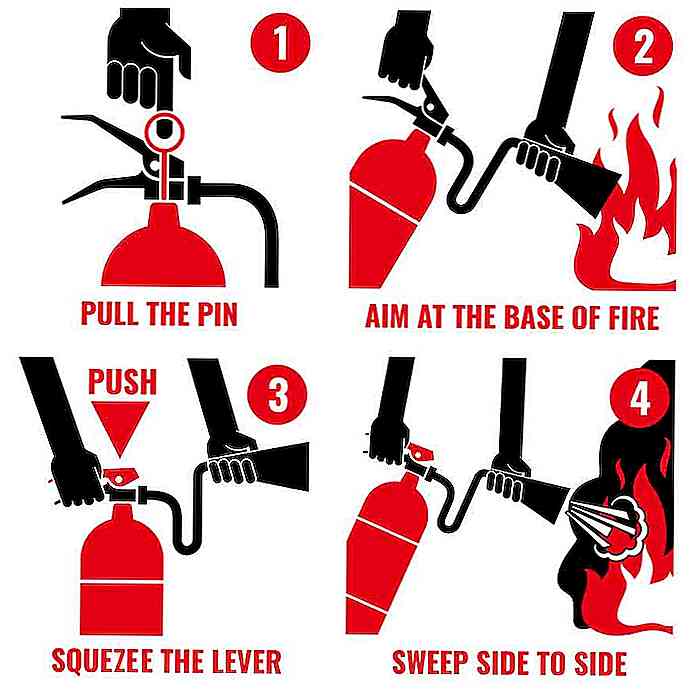 1
PULL THE PIN

2
AIM AT THE BASE OF FIRE

PUSH
3
SQUEZEE THE LEVER

4
SWEEP SIDE TO SIDE